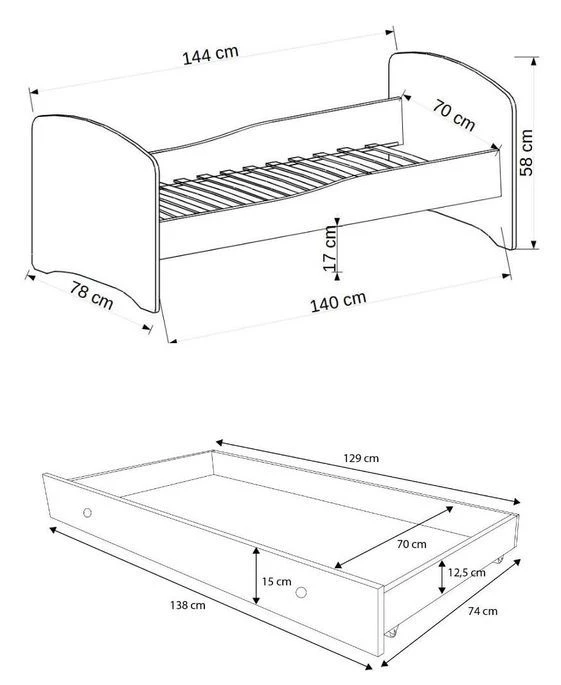 144 cm

70 cm

58 cm

17 cm

78 cm

140 cm

129 cm

70 cm

15 cm

12,5 cm

138 cm

74 cm